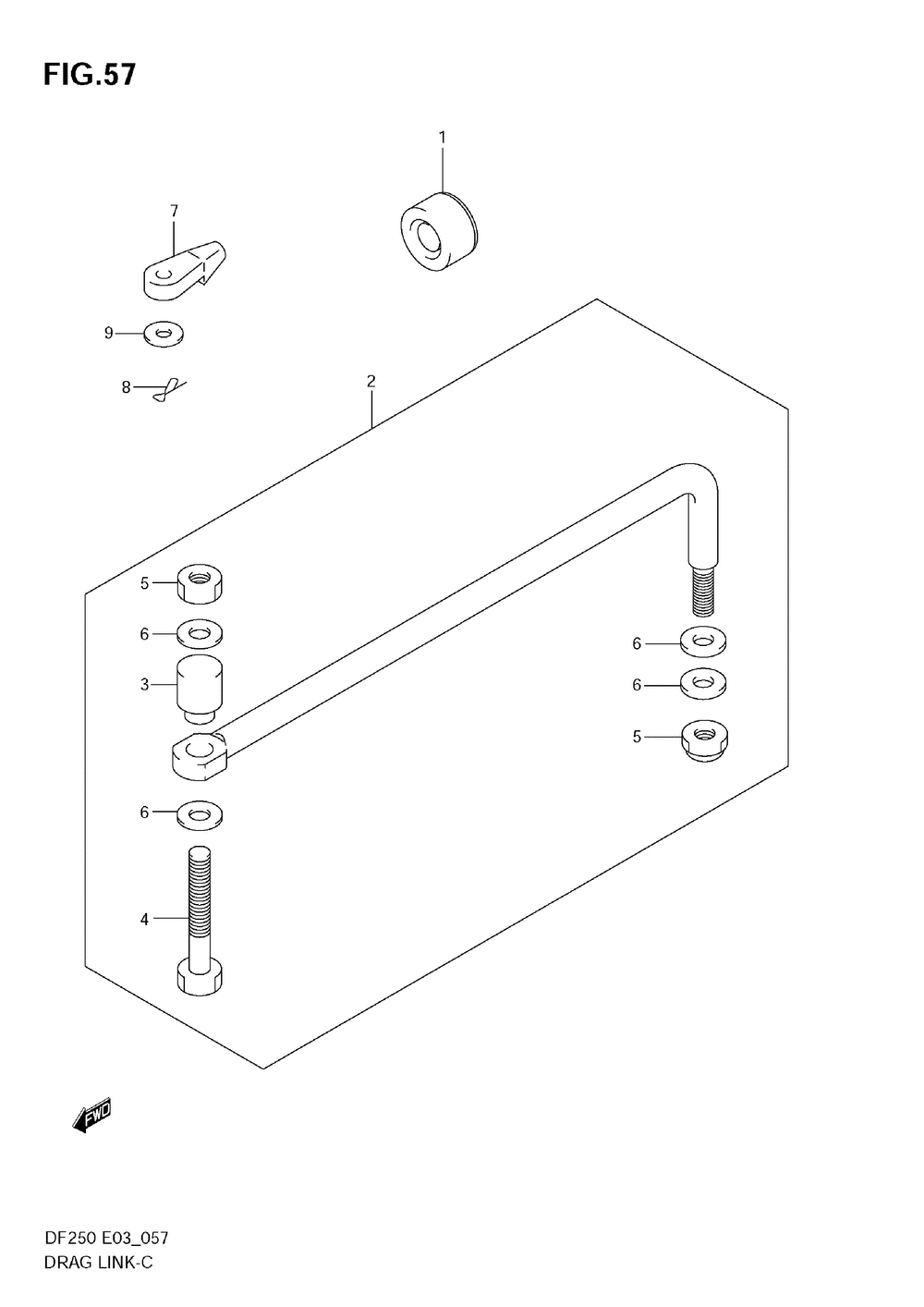 FIG.57

1

7

9

8

2

5

6

3

6

6

5

6

4

FWD

DF250 E03_057
DRAG LINK-C